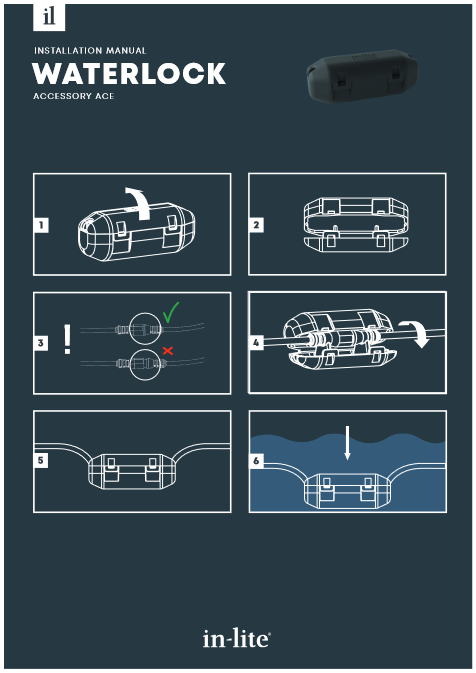 il

INSTALLATION MANUAL
WATERLOCK
ACCESSORY ACE

1

2

3
!

4

5

6

in-lite