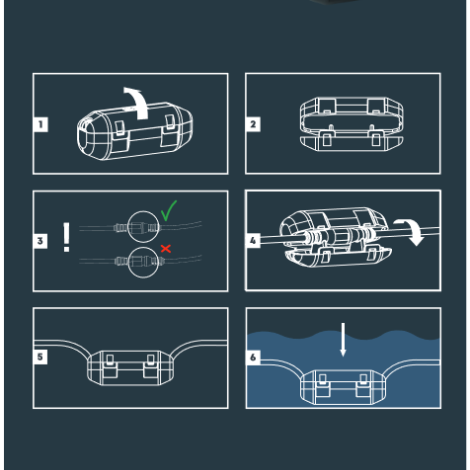 1

2

3
!

4

5

6